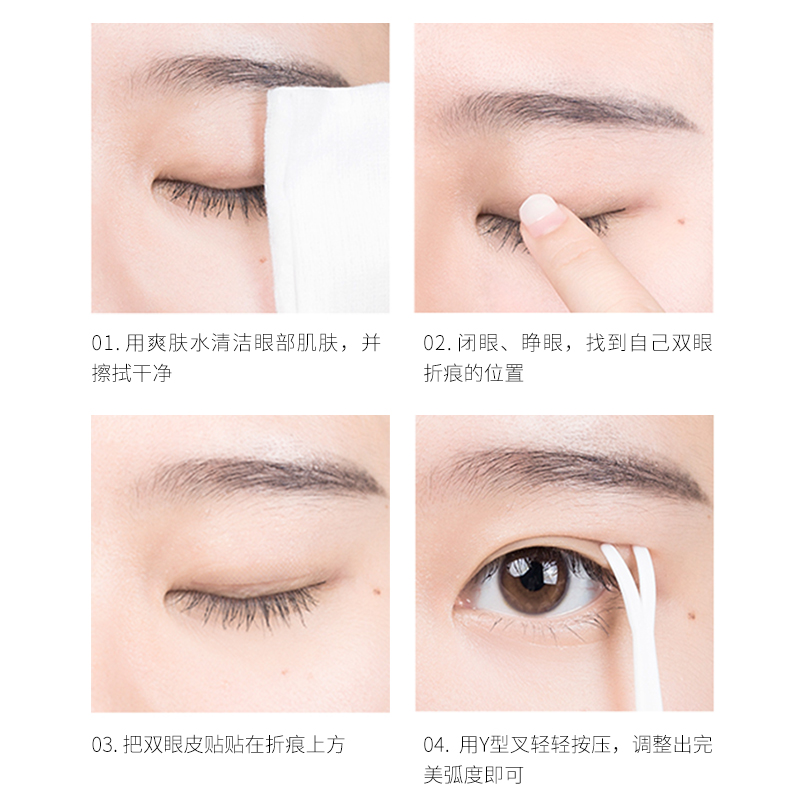 01. 用爽肤水清洁眼部肌肤，并擦拭干净

02. 闭眼、睁眼，找到自己双眼折痕的位置

03. 把双眼皮贴贴在折痕上方

04. 用Y型叉轻轻按压，调整出完美弧度即可